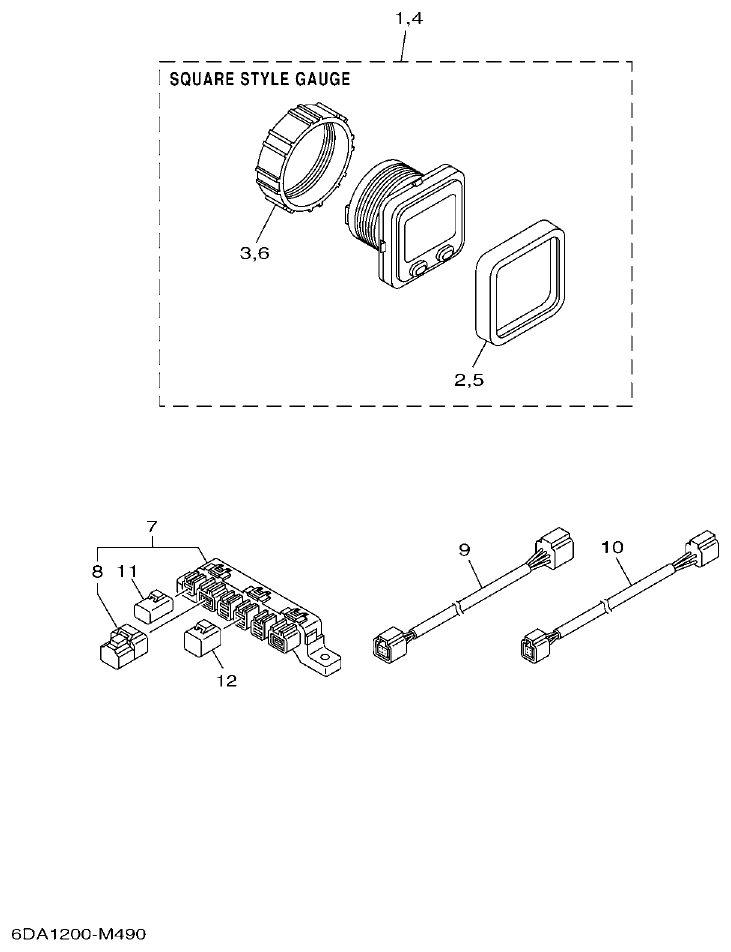 1,4

SQUARE STYLE GAUGE

3,6

2,5

7

8

11

12

9

10

6DA1200-M490